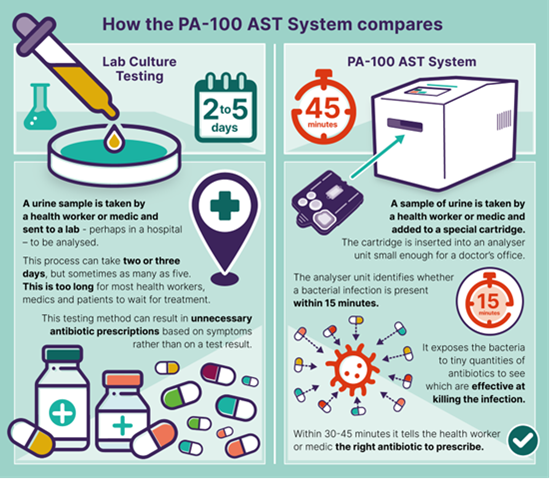 How the PA-100 AST System compares

Lab Culture Testing

2 to 5 days

A urine sample is taken by a health worker or medic and sent to a lab - perhaps in a hospital – to be analysed.

This process can take two or three days, but sometimes as many as five. This is too long for most health workers, medics and patients to wait for treatment.

This testing method can result in unnecessary antibiotic prescriptions based on symptoms rather than on a test result.

PA-100 AST System

45 minutes

A sample of urine is taken by a health worker or medic and added to a special cartridge.

The cartridge is inserted into an analyser unit small enough for a doctor's office.

The analyser unit identifies whether a bacterial infection is present within 15 minutes.

15 minutes

It exposes the bacteria to tiny quantities of antibiotics to see which are effective at killing the infection.

Within 30-45 minutes it tells the health worker or medic the right antibiotic to prescribe.